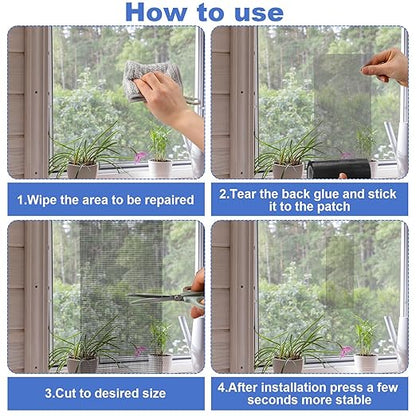 How to use

1.Wipe the area to be repaired

2.Tear the back glue and stick it to the patch

3.Cut to desired size

4.After installation press a few seconds more stable