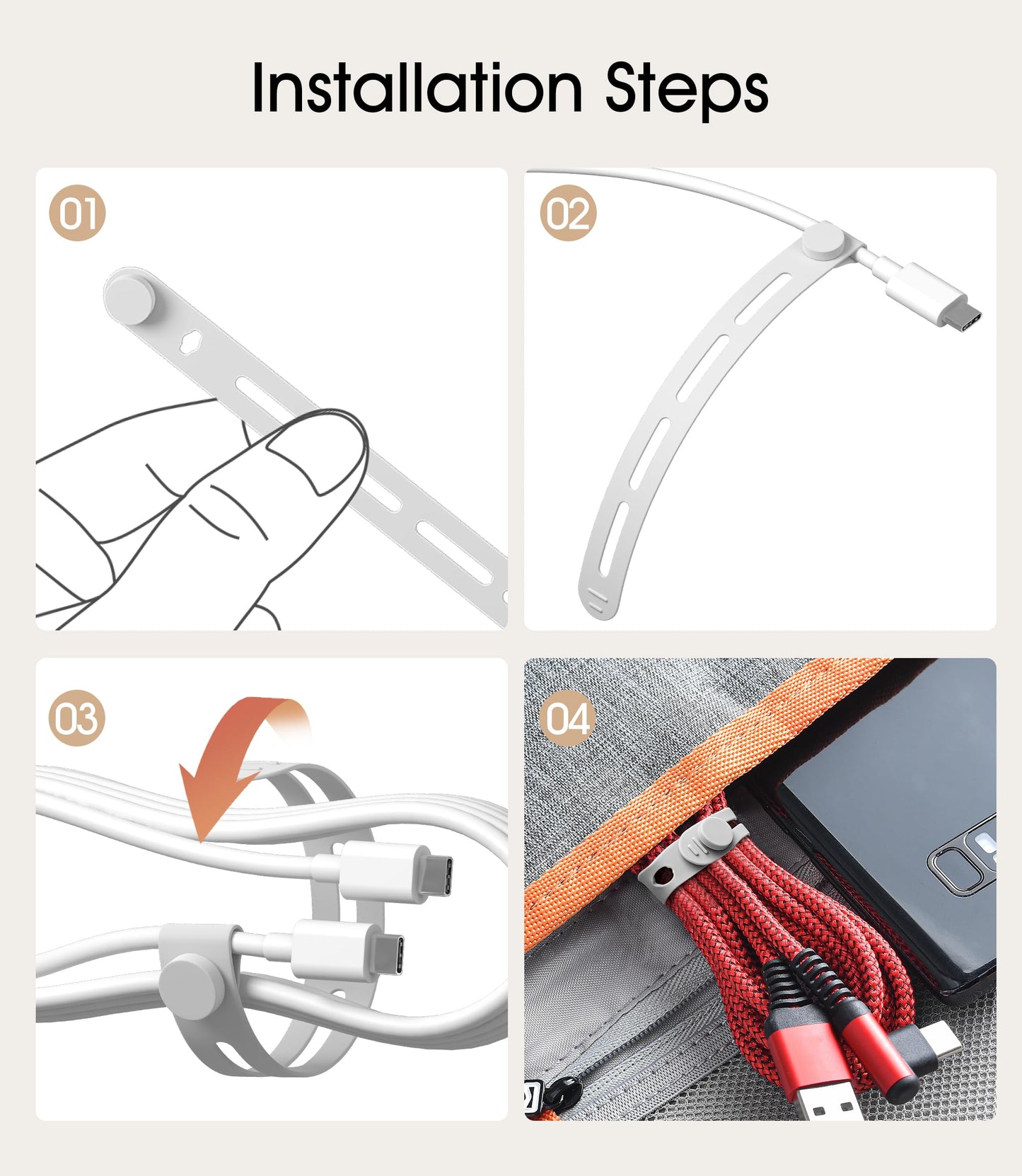 Installation Steps

01

02

03

04