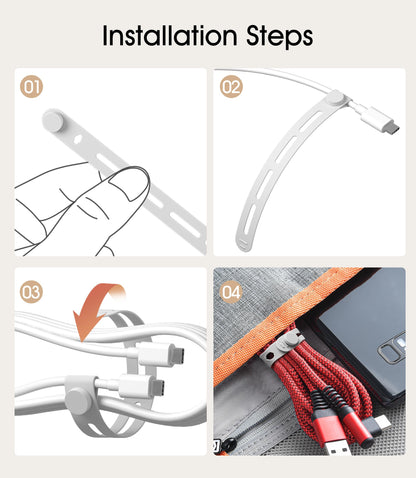 Installation Steps

01

02

03

04