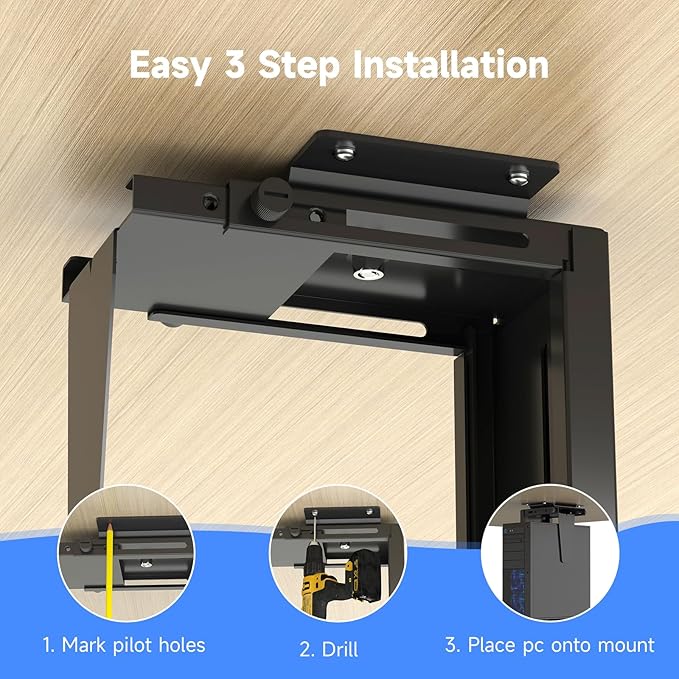 Easy 3 Step Installation

1. Mark pilot holes

2. Drill

3. Place pc onto mount